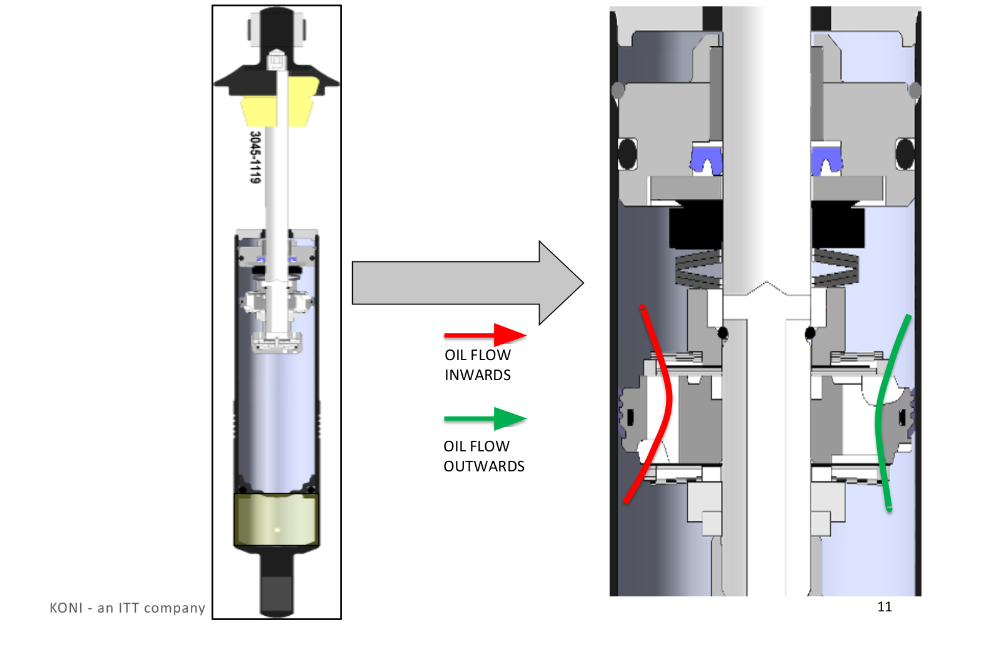 3045-1119

OIL FLOW INWARDS

OIL FLOW OUTWARDS

KONI - an ITT company

11